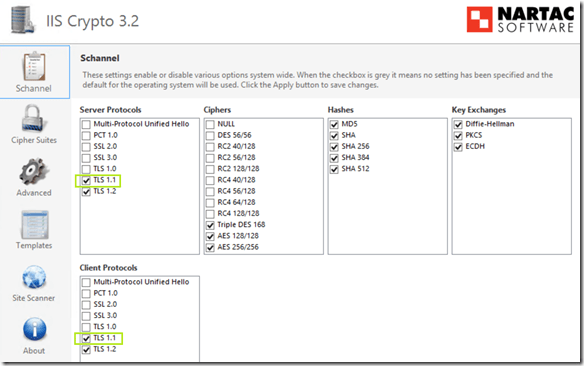 IIS Crypto 3.2

NARTAC SOFTWARE

Schannel

Cipher Suites

Advanced

Templates

Site Scanner

About

Schannel

These settings enable or disable various options system wide. When the checkbox is grey it means no setting has been specified and the default for the operating system will be used. Click the Apply button to save changes.

Server Protocols
Multi-Protocol Unified Hello
PCT 1.0
SSL 2.0
SSL 3.0
TLS 1.0
TLS 1.1
TLS 1.2

Ciphers
NULL
DES 56/56
RC2 40/128
RC2 56/128
RC2 128/128
RC4 40/128
RC4 56/128
RC4 64/128
RC4 128/128
Triple DES 168
AES 128/128
AES 256/256

Hashes
MD5
SHA
SHA 256
SHA 384
SHA 512

Key Exchanges
Diffie-Hellman
PKCS
ECDH

Client Protocols
Multi-Protocol Unified Hello
PCT 1.0
SSL 2.0
SSL 3.0
TLS 1.0
TLS 1.1
TLS 1.2