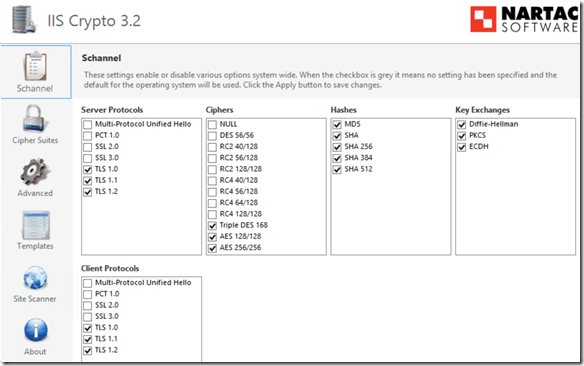 IIS Crypto 3.2

NARTAC SOFTWARE

Schannel

Cipher Suites

Advanced

Templates

Site Scanner

About

Schannel

These settings enable or disable various options system wide. When the checkbox is grey it means no setting has been specified and the default for the operating system will be used. Click the Apply button to save changes.

Server Protocols

Multi-Protocol Unified Hello
PCT 1.0
SSL 2.0
SSL 3.0
TLS 1.0
TLS 1.1
TLS 1.2

Ciphers

NULL
DES 56/56
RC2 40/128
RC2 56/128
RC2 128/128
RC4 40/128
RC4 56/128
RC4 64/128
RC4 128/128
Triple DES 168
AES 128/128
AES 256/256

Hashes

MD5
SHA
SHA 256
SHA 384
SHA 512

Key Exchanges

Diffie-Hellman
PKCS
ECDH

Client Protocols

Multi-Protocol Unified Hello
PCT 1.0
SSL 2.0
SSL 3.0
TLS 1.0
TLS 1.1
TLS 1.2